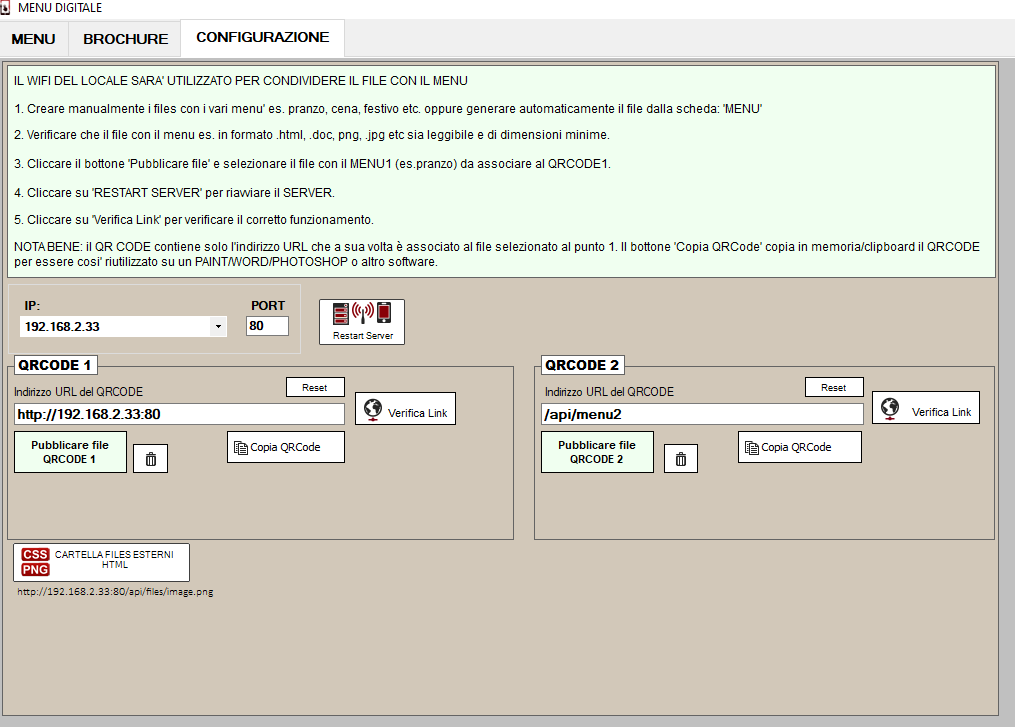 MENU DIGITALE

MENU
BROCHURE
CONFIGURAZIONE

IL WIFI DEL LOCALE SARA' UTILIZZATO PER CONDIVIDERE IL FILE CON IL MENU

1. Creare manualmente i files con i vari menu' es. pranzo, cena, festivo etc. oppure generare automaticamente il file dalla scheda: 'MENU'

2. Verificare che il file con il menu es. in formato .html, .doc, png, .jpg etc sia leggibile e di dimensioni minime.

3. Cliccare il bottone 'Pubblicare file' e selezionare il file con il MENU1 (es.pranzo) da associare al QRCODE1.

4. Cliccare su 'RESTART SERVER' per riavviare il SERVER.

5. Cliccare su 'Verifica Link' per verificare il corretto funzionamento.

NOTA BENE: il QR CODE contiene solo l'indirizzo URL che a sua volta è associato al file selezionato al punto 1. Il bottone 'Copia QRCode' copia in memoria/clipboard il QRCODE per essere cosi' riutilizzato su un PAINT/WORD/PHOTOSHOP o altro software.

IP:
192.168.2.33
PORT
80
Restart Server

QRCODE 1
Indirizzo URL del QRCODE
Reset
http://192.168.2.33:80
Verifica Link
Pubblicare file QRCODE 1
Copia QRCode

QRCODE 2
Indirizzo URL del QRCODE
Reset
/api/menu2
Verifica Link
Pubblicare file QRCODE 2
Copia QRCode

CSS PNG
CARTELLA FILES ESTERNI HTML
http://192.168.2.33:80/api/files/image.png